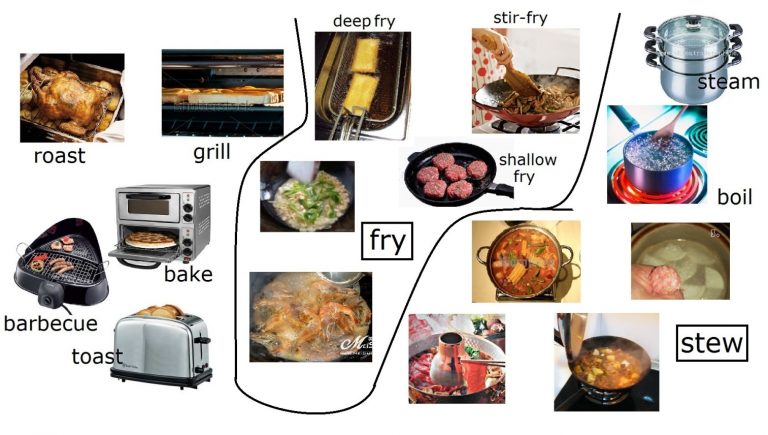 roast

grill

bake

barbecue

toast

deep fry

stir-fry

shallow fry

fry

steam

boil

stew